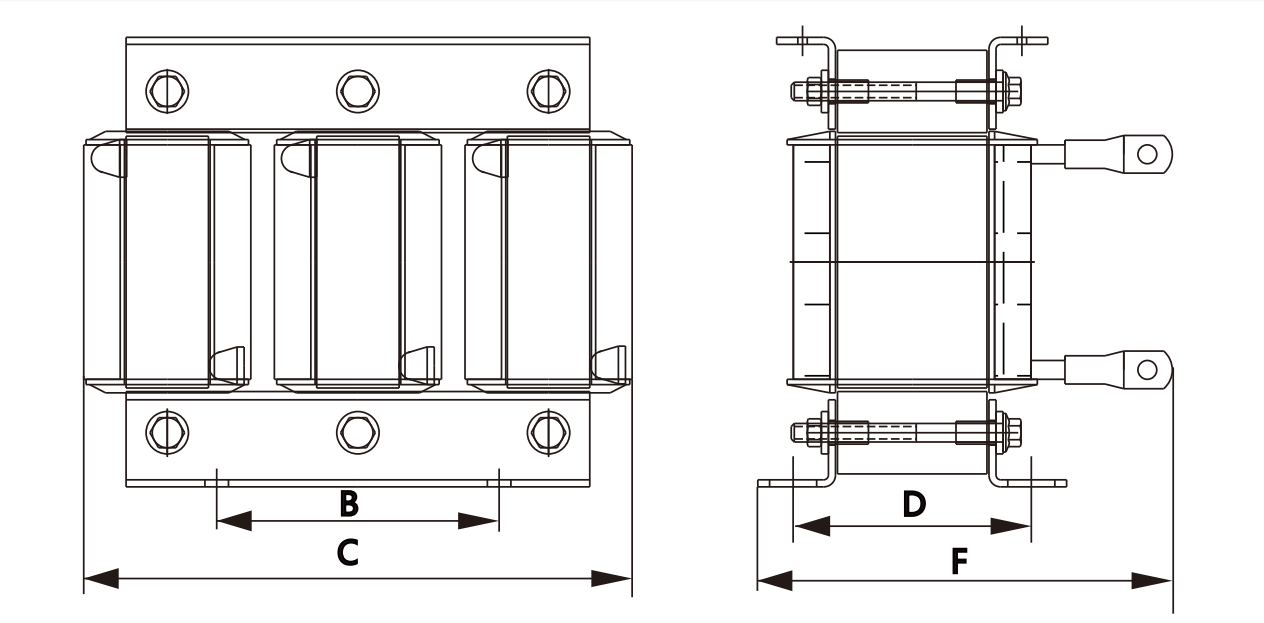 B
C
D
F